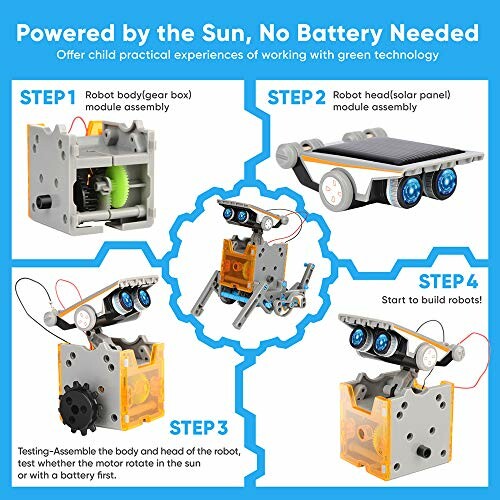 Powered by the Sun, No Battery Needed

Offer child practical experiences of working with green technology

STEP 1 Robot body(gear box) module assembly

STEP 2 Robot head(solar panel) module assembly

STEP 4 Start to build robots!

STEP 3

Testing-Assemble the body and head of the robot, test whether the motor rotate in the sun or with a battery first.